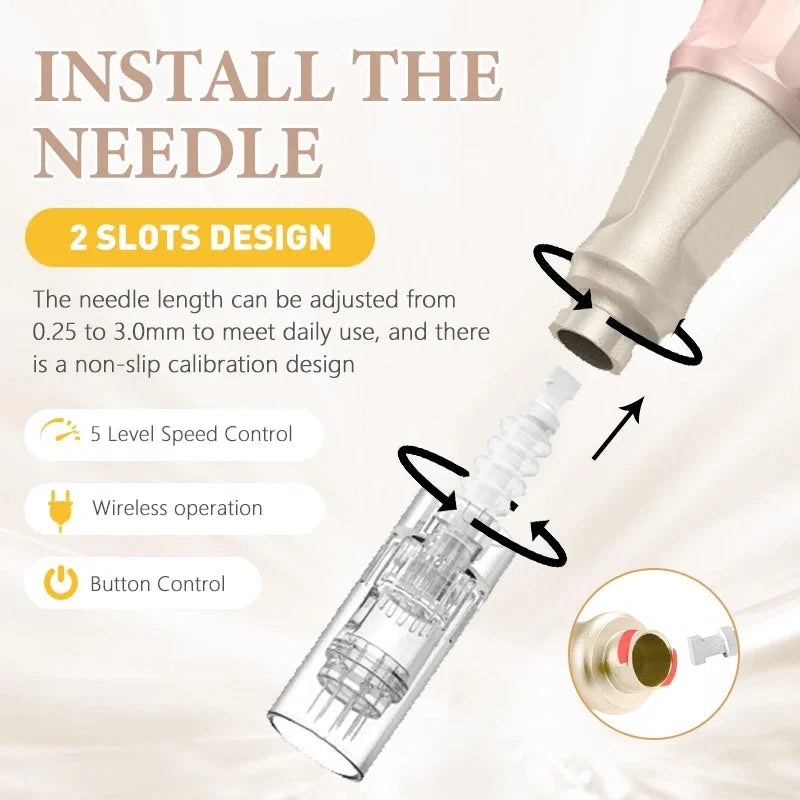 INSTALL THE NEEDLE

2 SLOTS DESIGN

The needle length can be adjusted from 0.25 to 3.0mm to meet daily use, and there is a non-slip calibration design

5 Level Speed Control

Wireless operation

Button Control