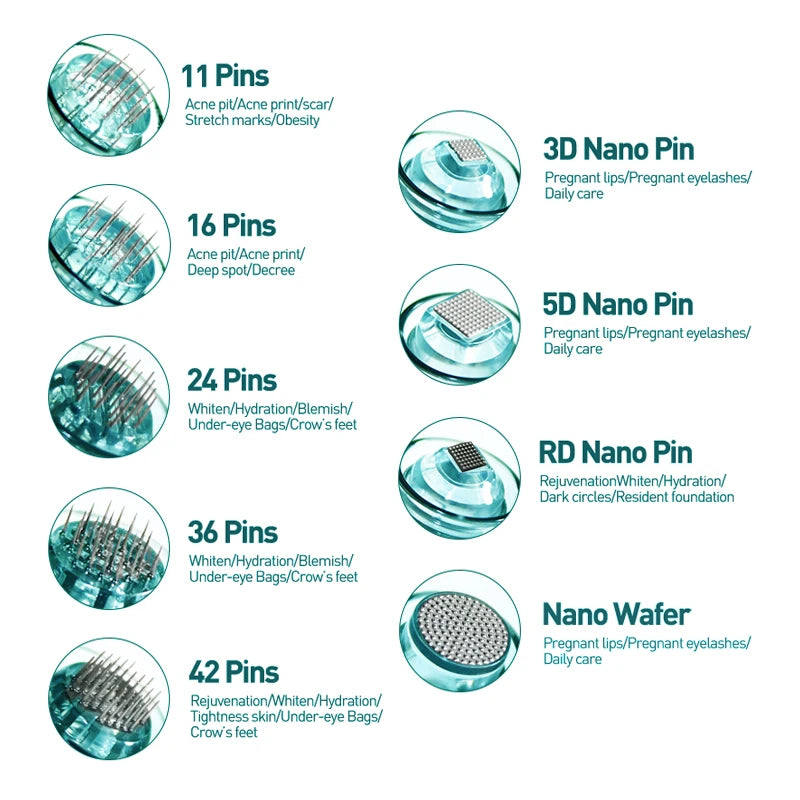 11 Pins
Acne pit/Acne print/scar/ Stretch marks/Obesity

16 Pins
Acne pit/Acne print/ Deep spot/Decree

24 Pins
Whiten/Hydration/Blemish/ Under-eye Bags/Crow's feet

36 Pins
Whiten/Hydration/Blemish/ Under-eye Bags/Crow's feet

42 Pins
Rejuvenation/Whiten/Hydration/ Tightness skin/Under-eye Bags/ Crow's feet

3D Nano Pin
Pregnant lips/Pregnant eyelashes/ Daily care

5D Nano Pin
Pregnant lips/Pregnant eyelashes/ Daily care

RD Nano Pin
RejuvenationWhiten/Hydration/ Dark circles/Resident foundation

Nano Wafer
Pregnant lips/Pregnant eyelashes/ Daily care